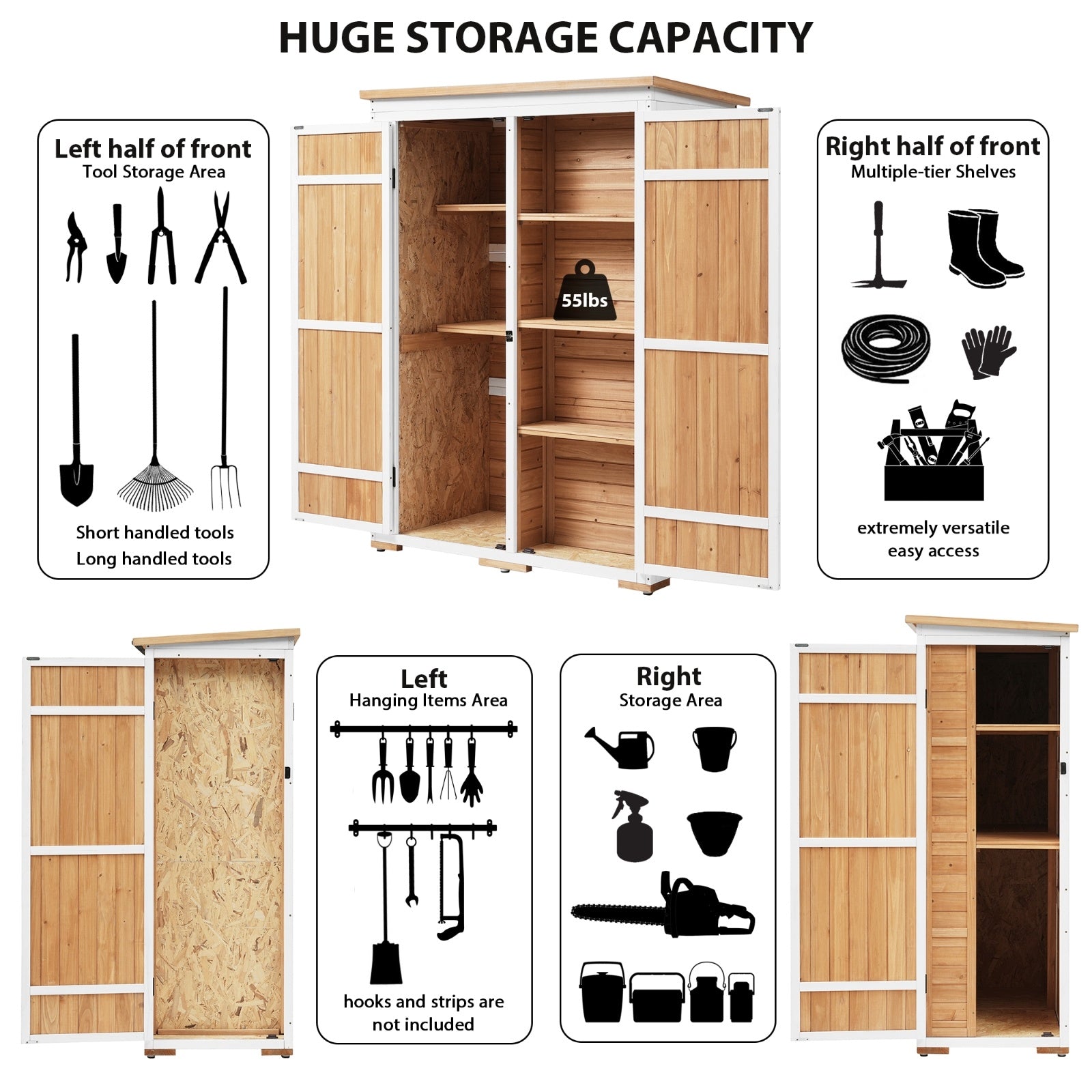 HUGE STORAGE CAPACITY

Left half of front
Tool Storage Area

Short handled tools
Long handled tools

55lbs

Right half of front
Multiple-tier Shelves

extremely versatile
easy access

Left
Hanging Items Area

hooks and strips are not included

Right
Storage Area